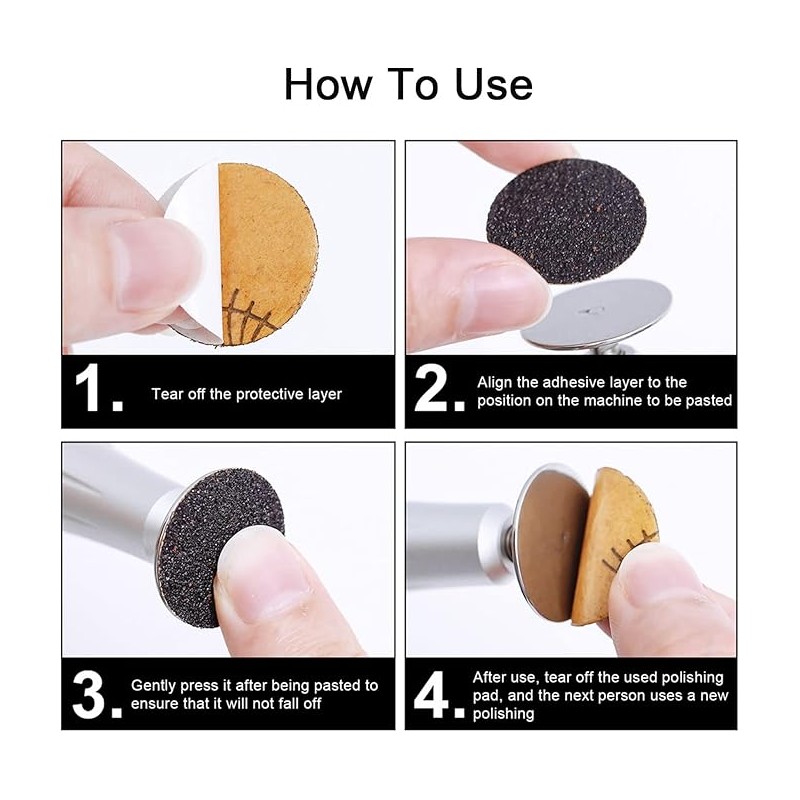 How To Use

1. Tear off the protective layer

2. Align the adhesive layer to the position on the machine to be pasted

3. Gently press it after being pasted to ensure that it will not fall off

4. After use, tear off the used polishing pad, and the next person uses a new polishing